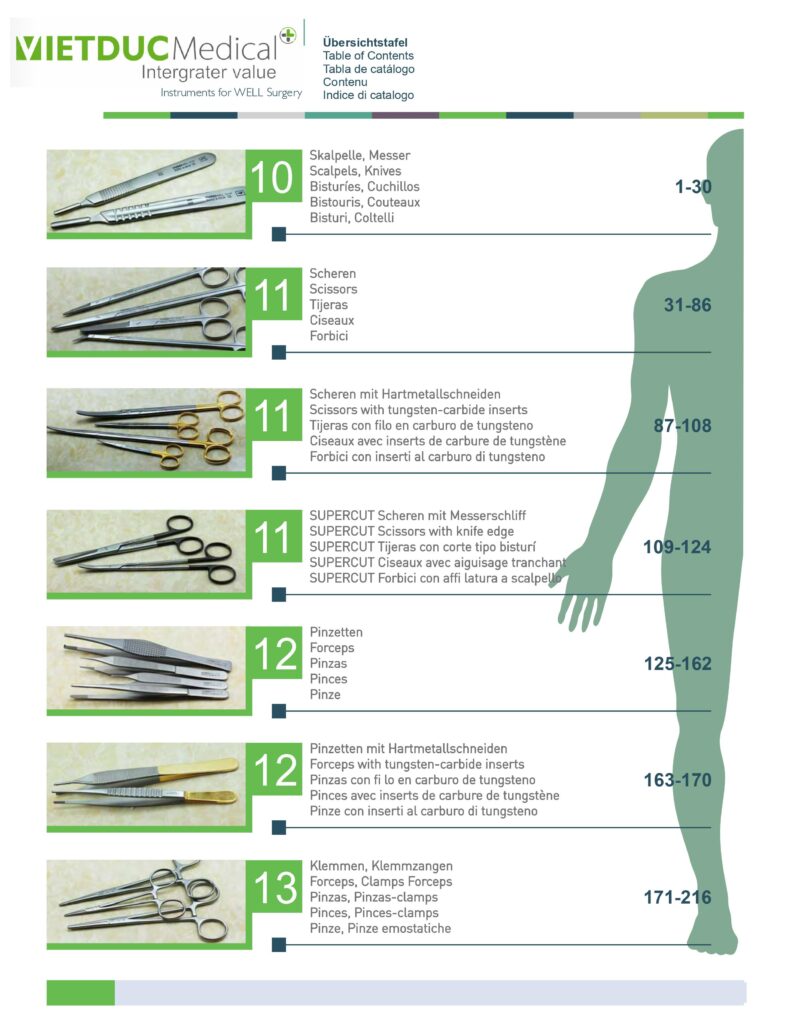 VIETDUC Medical
Intergrater value
Instruments for WELL Surgery

Übersichtstafel
Table of Contents
Tabla de catálogo
Contenu
Indice di catalogo

10
Skalpelle, Messer
Scalpels, Knives
Bisturíes, Cuchillos
Bistouris, Couteaux
Bisturi, Coltelli
1-30

11
Scheren
Scissors
Tijeras
Ciseaux
Forbici
31-86

11
Scheren mit Hartmetallschneiden
Scissors with tungsten-carbide inserts
Tijeras con filo en carburo de tungsteno
Ciseaux avec inserts de carbure de tungstène
Forbici con inserti al carburo di tungsteno
87-108

11
SUPERCUT Scheren mit Messerschliff
SUPERCUT Scissors with knife edge
SUPERCUT Tijeras con corte tipo bisturí
SUPERCUT Ciseaux avec aiguisage tranchant
SUPERCUT Forbici con affi latura a scalpello
109-124

12
Pinzetten
Forceps
Pinzas
Pinces
Pinze
125-162

12
Pinzetten mit Hartmetallschneiden
Forceps with tungsten-carbide inserts
Pinzas con fi lo en carburo de tungsteno
Pinces avec inserts de carbure de tungstène
Pinze con inserti al carburo di tungsteno
163-170

13
Klemmen, Klemmzangen
Forceps, Clamps Forceps
Pinzas, Pinzas-clamps
Pinces, Pinces-clamps
Pinze, Pinze emostatiche
171-216